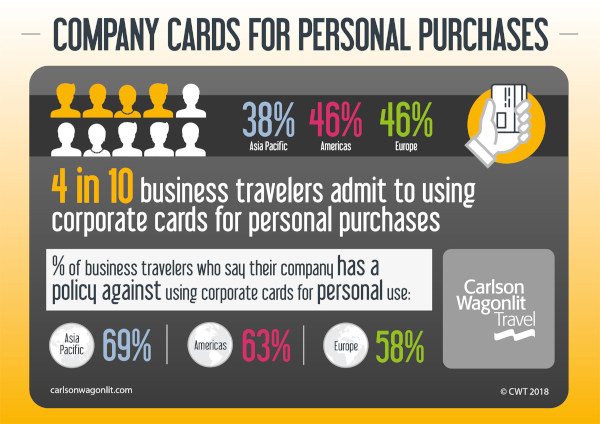 COMPANY CARDS FOR PERSONAL PURCHASES

38%
Asia Pacific

46%
Americas

46%
Europe

4 in 10 business travelers admit to using corporate cards for personal purchases

% of business travelers who say their company has a policy against using corporate cards for personal use:

Asia Pacific 69%

Americas 63%

Europe 58%

Carlson Wagonlit Travel

carlsonwagonlit.com

© CWT 2018